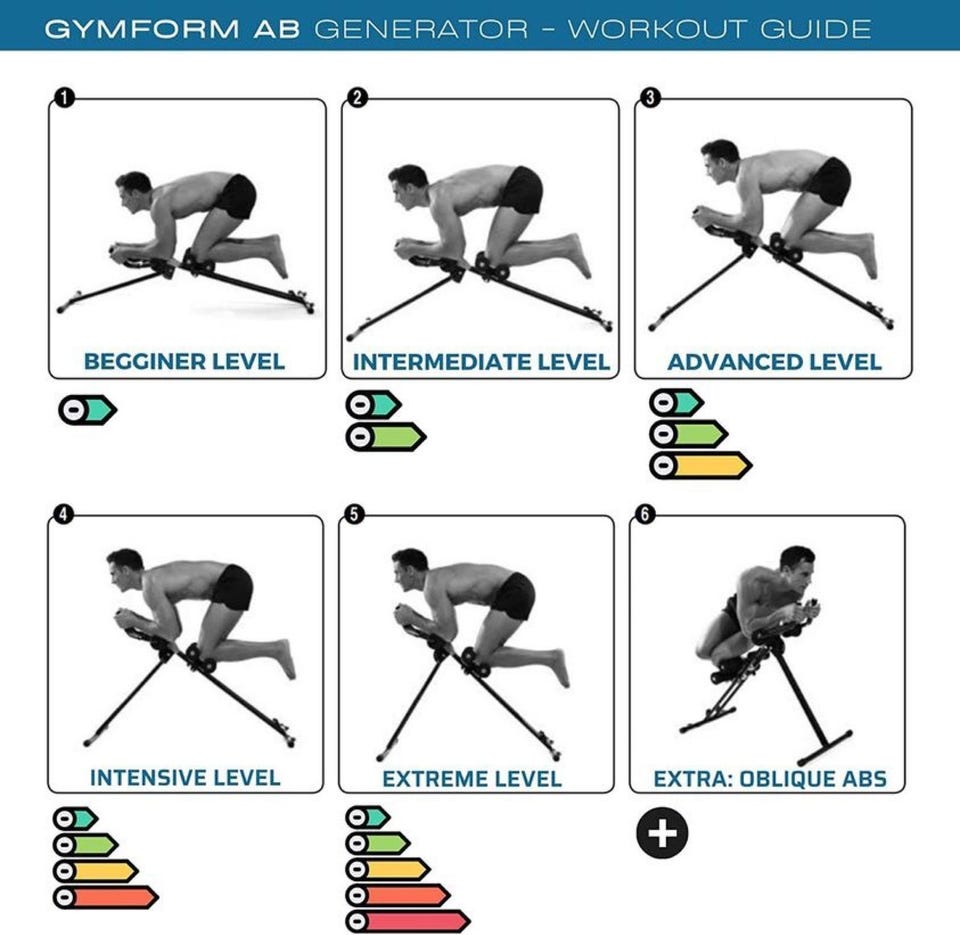 GYMFORM AB GENERATOR - WORKOUT GUIDE

1
BEGGINER LEVEL

2
INTERMEDIATE LEVEL

3
ADVANCED LEVEL

4
INTENSIVE LEVEL

5
EXTREME LEVEL

6
EXTRA: OBLIQUE ABS

+