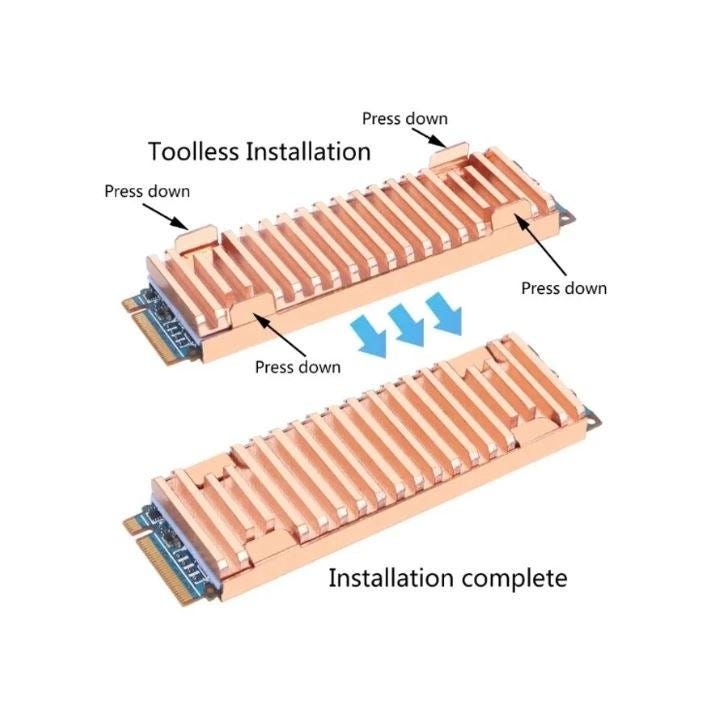 Press down

Toolless Installation

Press down

Press down

Press down

Installation complete