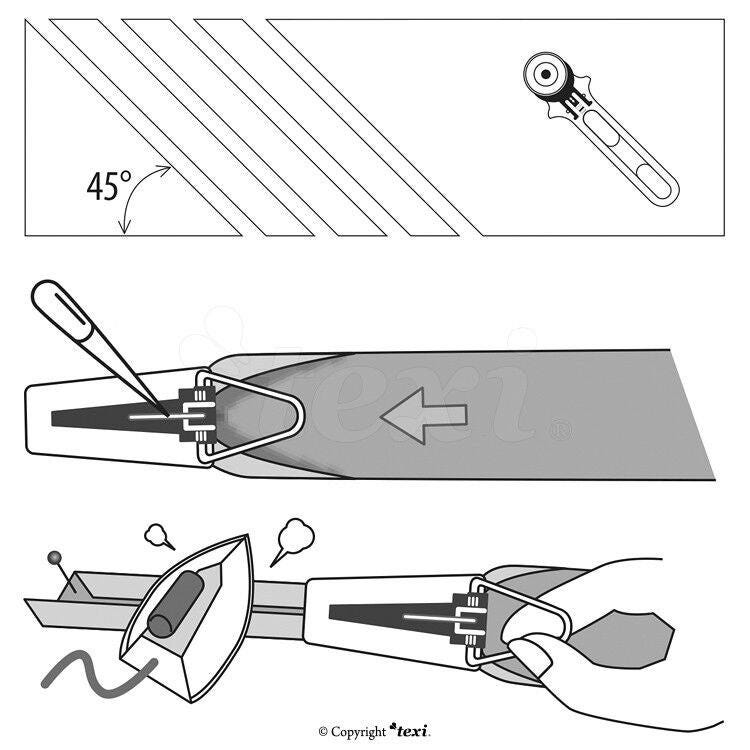 45°

texi®

© Copyright texi.