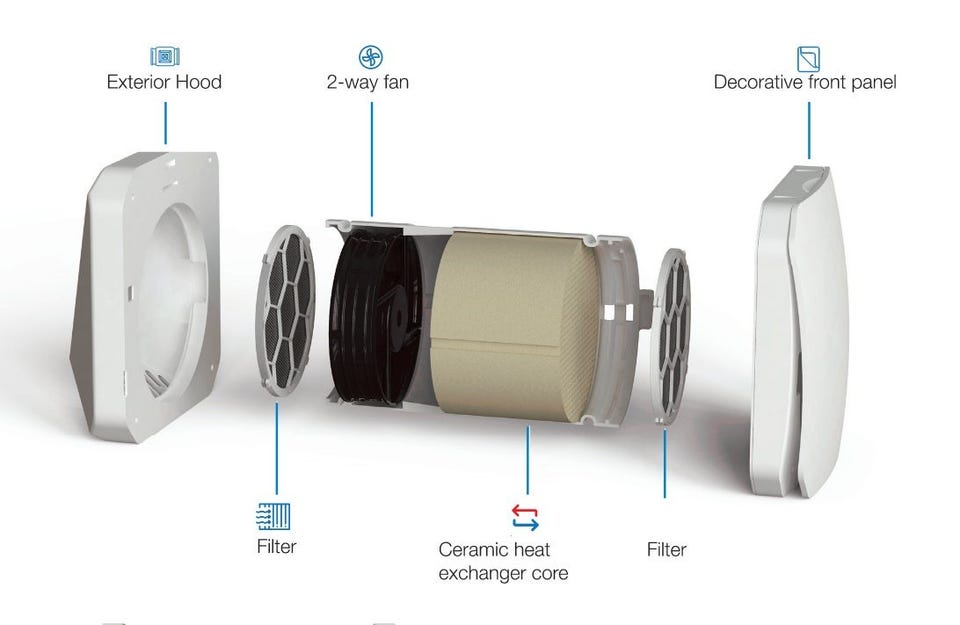 Exterior Hood

2-way fan

Decorative front panel

Filter

Ceramic heat exchanger core

Filter