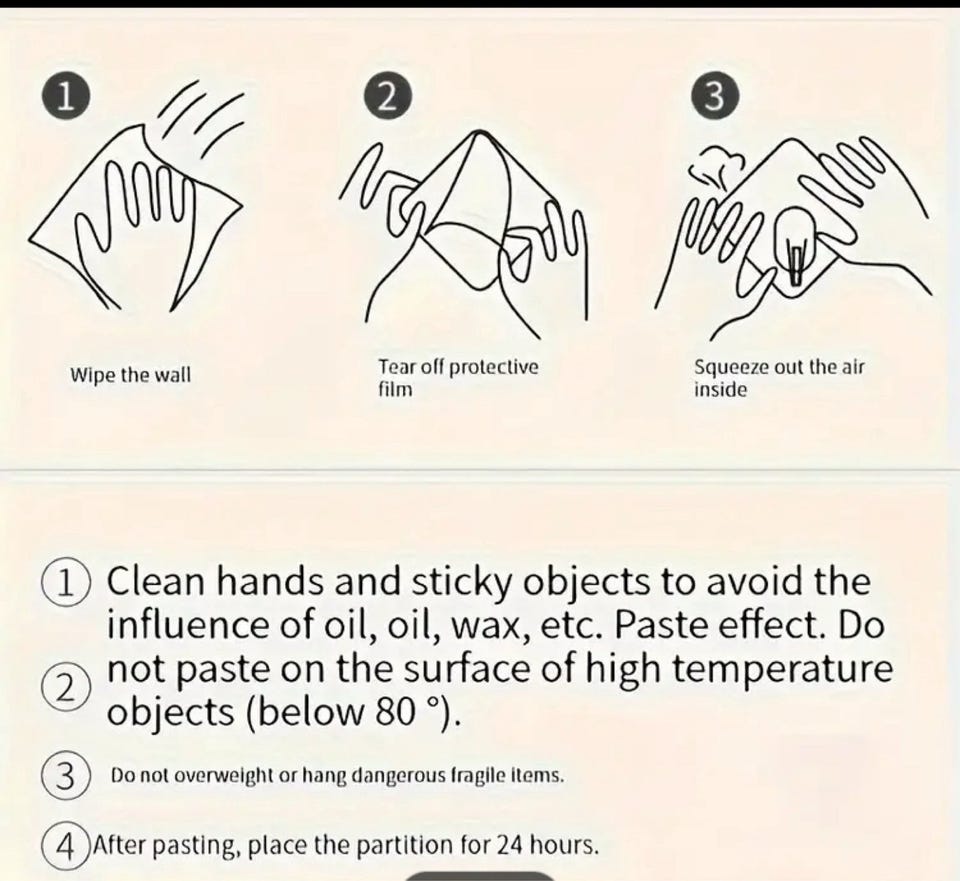 1 Wipe the wall

2 Tear off protective film

3 Squeeze out the air inside

1 Clean hands and sticky objects to avoid the influence of oil, oil, wax, etc. Paste effect. Do
2 not paste on the surface of high temperature objects (below 80 °).

3 Do not overweight or hang dangerous fragile items.

4 After pasting, place the partition for 24 hours.