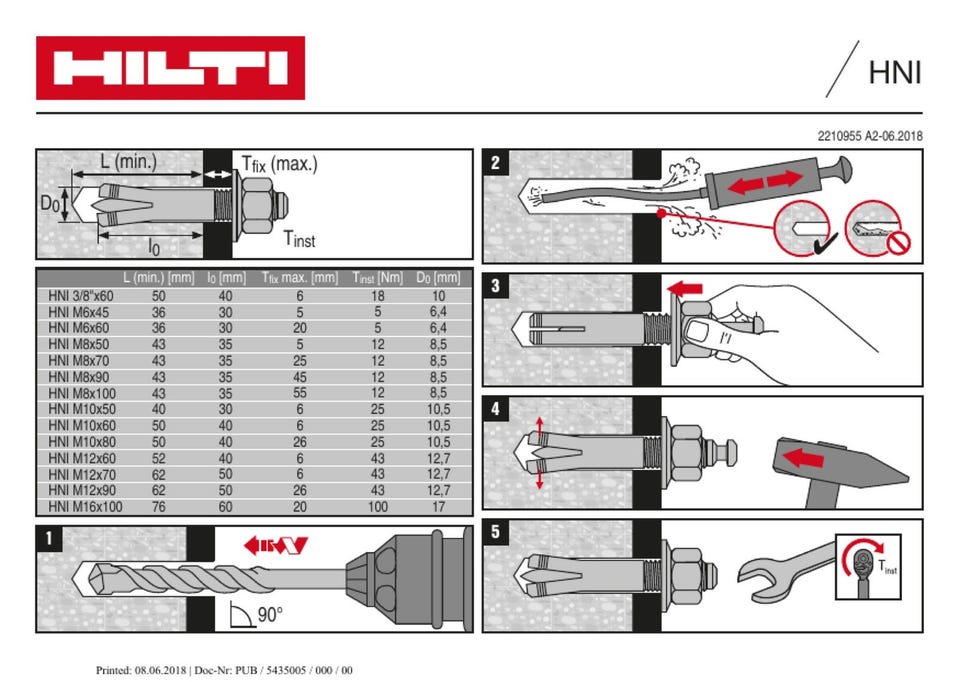 HILTI

HNI

2210955 A2-06.2018

L (min.)
$T_{fix}$ (max.)
$D_0$
$l_0$
$T_{inst}$

| | L (min.) [mm] | $l_0$ [mm] | $T_{fix}$ max. [mm] | $T_{inst}$ [Nm] | $D_0$ [mm] |
|---|---|---|---|---|---|
| HNI 3/8"x60 | 50 | 40 | 6 | 18 | 10 |
| HNI M6x45 | 36 | 30 | 5 | 5 | 6,4 |
| HNI M6x60 | 36 | 30 | 20 | 5 | 6,4 |
| HNI M8x50 | 43 | 35 | 5 | 12 | 8,5 |
| HNI M8x70 | 43 | 35 | 25 | 12 | 8,5 |
| HNI M8x90 | 43 | 35 | 45 | 12 | 8,5 |
| HNI M8x100 | 43 | 35 | 55 | 12 | 8,5 |
| HNI M10x50 | 40 | 30 | 6 | 25 | 10,5 |
| HNI M10x60 | 50 | 40 | 6 | 25 | 10,5 |
| HNI M10x80 | 50 | 40 | 26 | 25 | 10,5 |
| HNI M12x60 | 52 | 40 | 6 | 43 | 12,7 |
| HNI M12x70 | 62 | 50 | 6 | 43 | 12,7 |
| HNI M12x90 | 62 | 50 | 26 | 43 | 12,7 |
| HNI M16x100 | 76 | 60 | 20 | 100 | 17 |

1
90°

2

3

4

5
$T_{inst}$

Printed: 08.06.2018 | Doc-Nr: PUB / 5435005 / 000 / 00