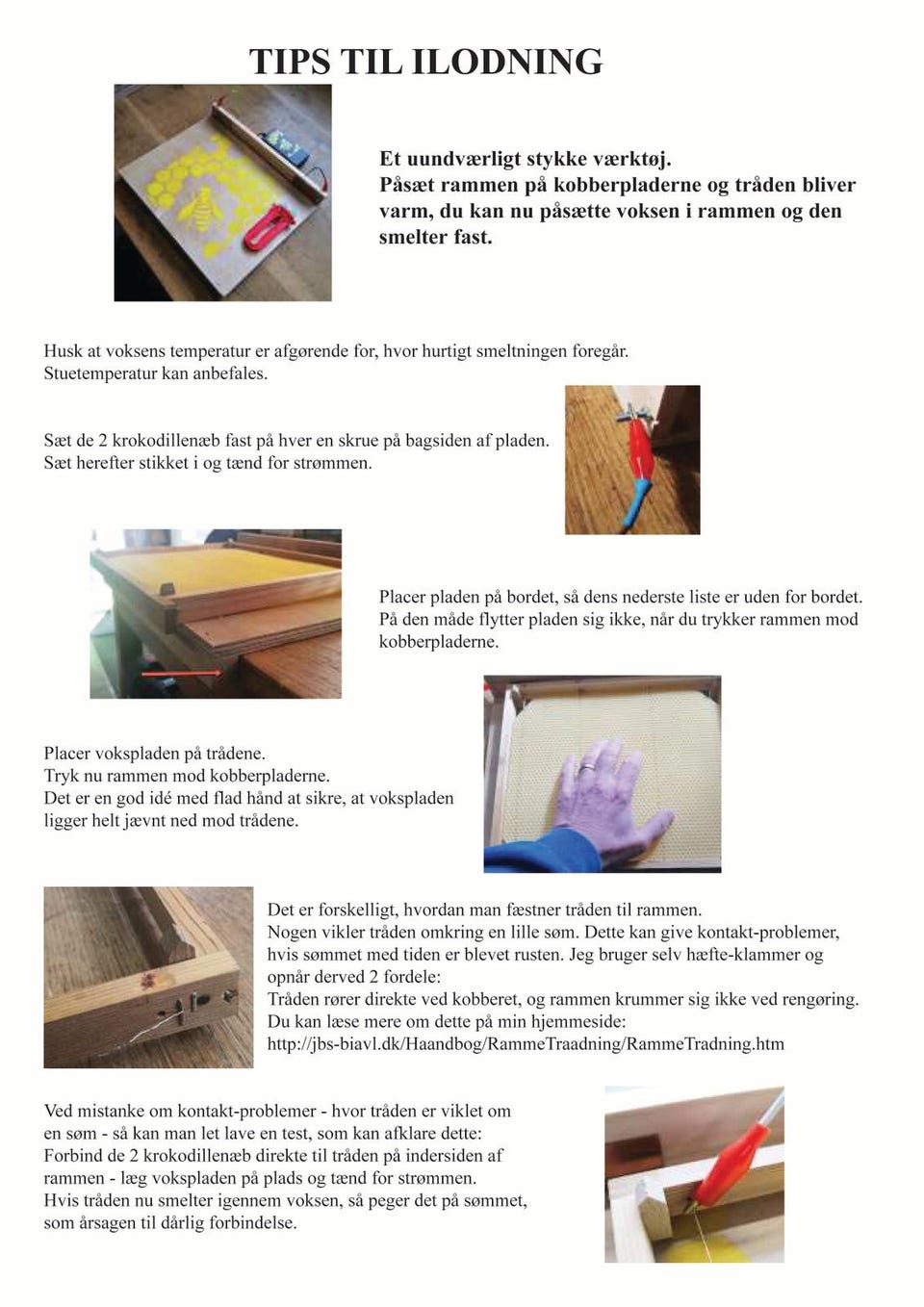 TIPS TIL ILODNING

Et uundværligt stykke værktøj.
Påsæt rammen på kobberpladerne og tråden bliver varm, du kan nu påsætte voksen i rammen og den smelter fast.

Husk at voksens temperatur er afgørende for, hvor hurtigt smeltningen foregår.
Stuetemperatur kan anbefales.

Sæt de 2 krokodillenæb fast på hver en skrue på bagsiden af pladen.
Sæt herefter stikket i og tænd for strømmen.

Placer pladen på bordet, så dens nederste liste er uden for bordet.
På den måde flytter pladen sig ikke, når du trykker rammen mod kobberpladerne.

Placer vokspladen på trådene.
Tryk nu rammen mod kobberpladerne.
Det er en god idé med flad hånd at sikre, at vokspladen ligger helt jævnt ned mod trådene.

Det er forskelligt, hvordan man fæstner tråden til rammen.
Nogen vikler tråden omkring en lille søm. Dette kan give kontakt-problemer, hvis sømmet med tiden er blevet rusten. Jeg bruger selv hæfte-klammer og opnår derved 2 fordele:
Tråden rører direkte ved kobberet, og rammen krummer sig ikke ved rengøring.
Du kan læse mere om dette på min hjemmeside:
http://jbs-biavl.dk/Haandbog/RammeTraadning/RammeTradning.htm

Ved mistanke om kontakt-problemer - hvor tråden er viklet om en søm - så kan man let lave en test, som kan afklare dette:
Forbind de 2 krokodillenæb direkte til tråden på indersiden af rammen - læg vokspladen på plads og tænd for strømmen.
Hvis tråden nu smelter igennem voksen, så peger det på sømmet, som årsagen til dårlig forbindelse.