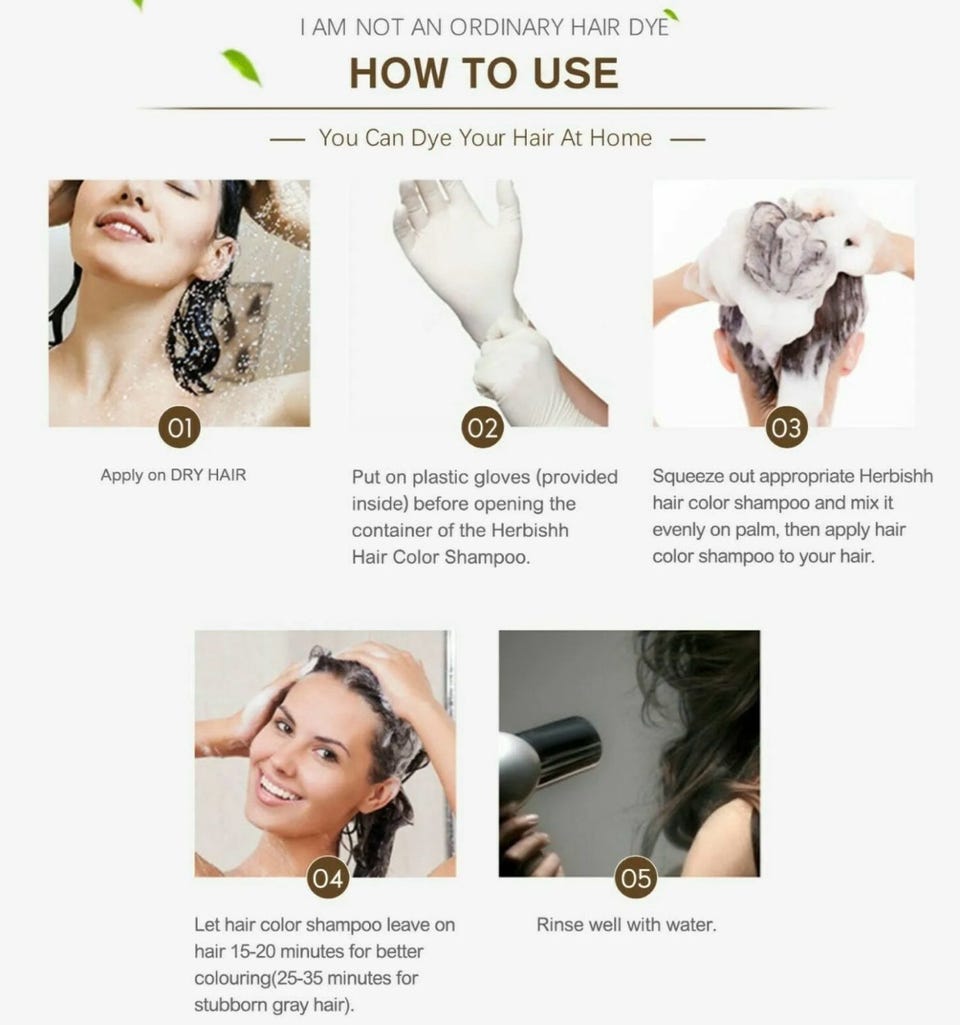 I AM NOT AN ORDINARY HAIR DYE

HOW TO USE

— You Can Dye Your Hair At Home —

01

Apply on DRY HAIR

02

Put on plastic gloves (provided inside) before opening the container of the Herbishh Hair Color Shampoo.

03

Squeeze out appropriate Herbishh hair color shampoo and mix it evenly on palm, then apply hair color shampoo to your hair.

04

Let hair color shampoo leave on hair 15-20 minutes for better colouring(25-35 minutes for stubborn gray hair).

05

Rinse well with water.