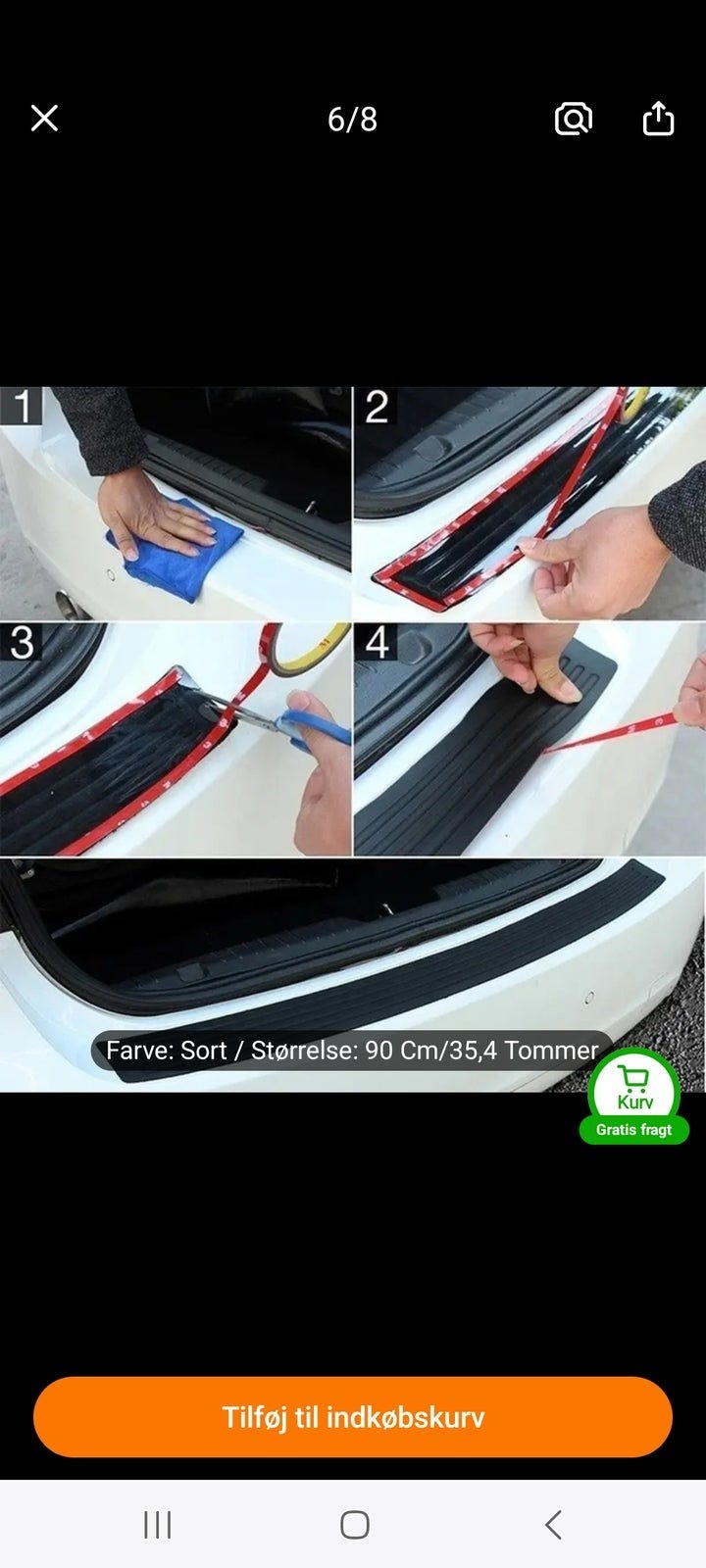 6/8

1
2
3
4

Farve: Sort / Størrelse: 90 Cm/35,4 Tommer

Kurv
Gratis fragt

Tilføj til indkøbskurv