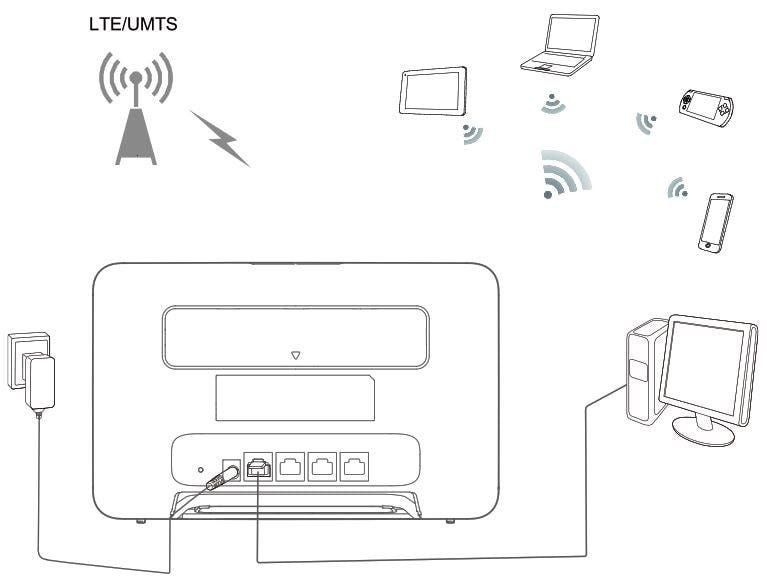 LTE/UMTS