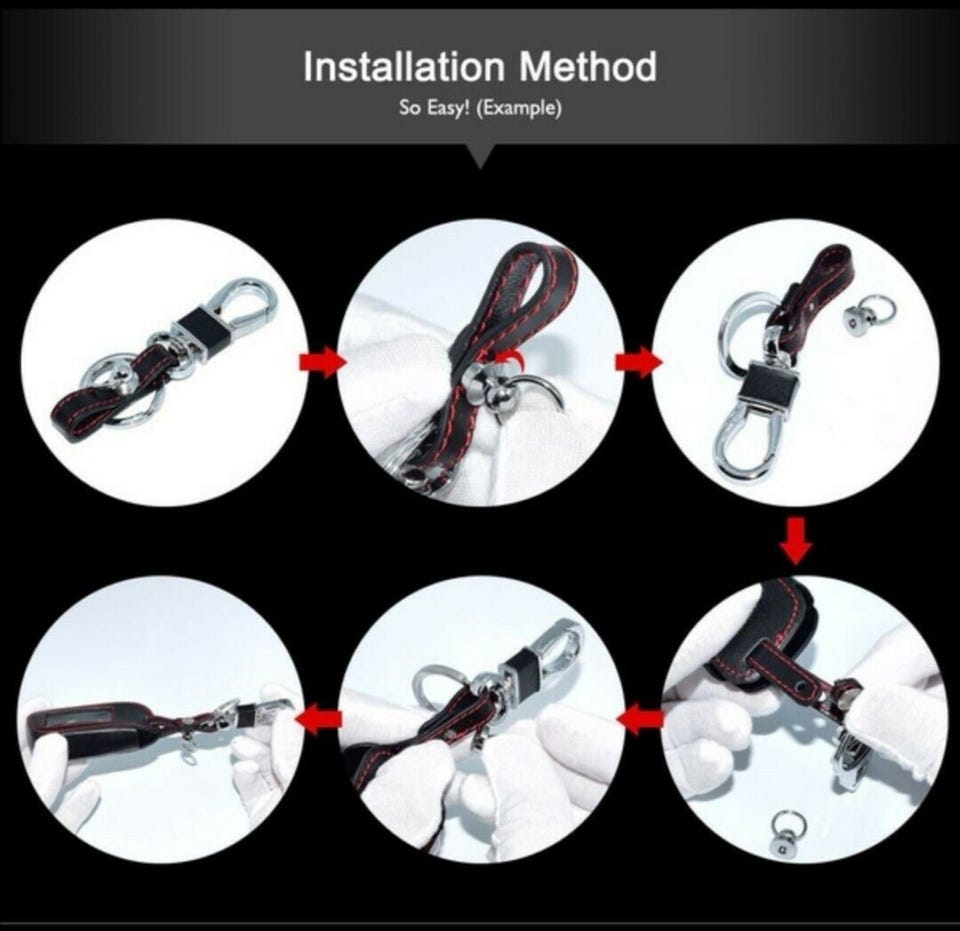 Installation Method
So Easy! (Example)