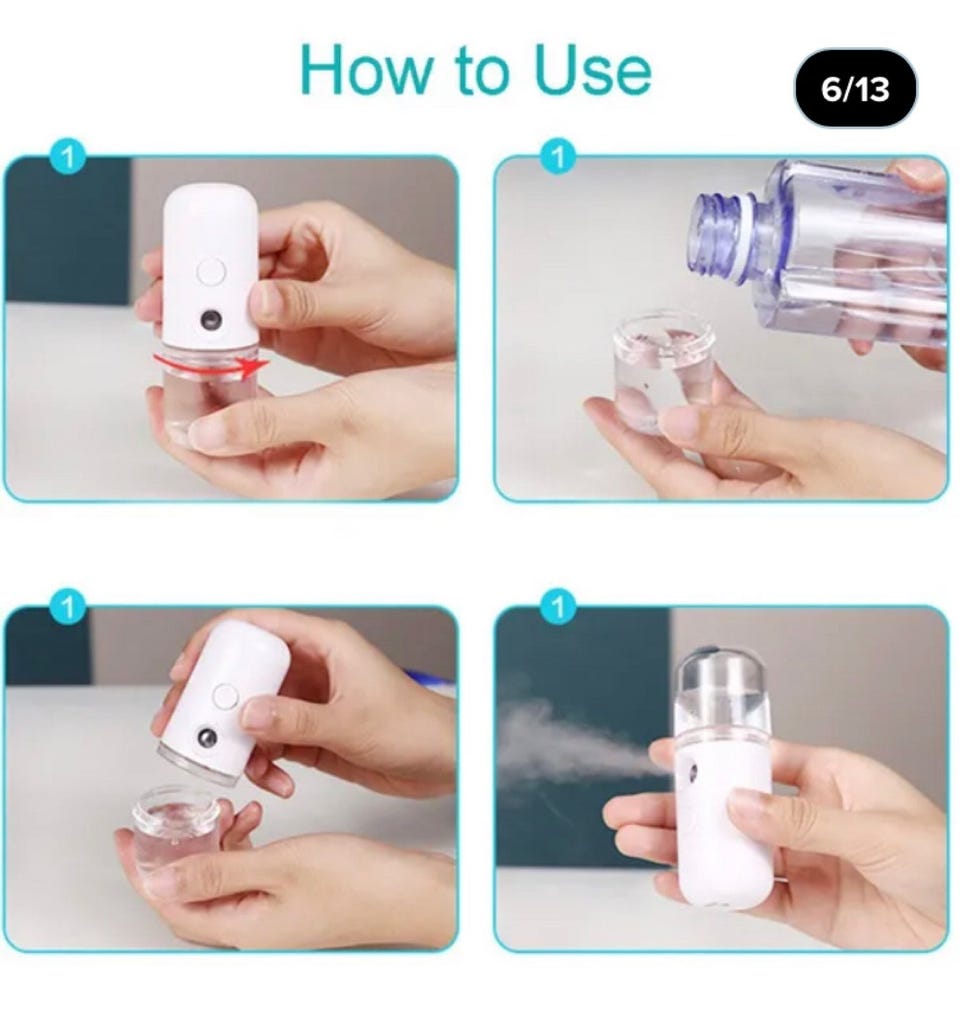 How to Use

6/13

1

1

1

1