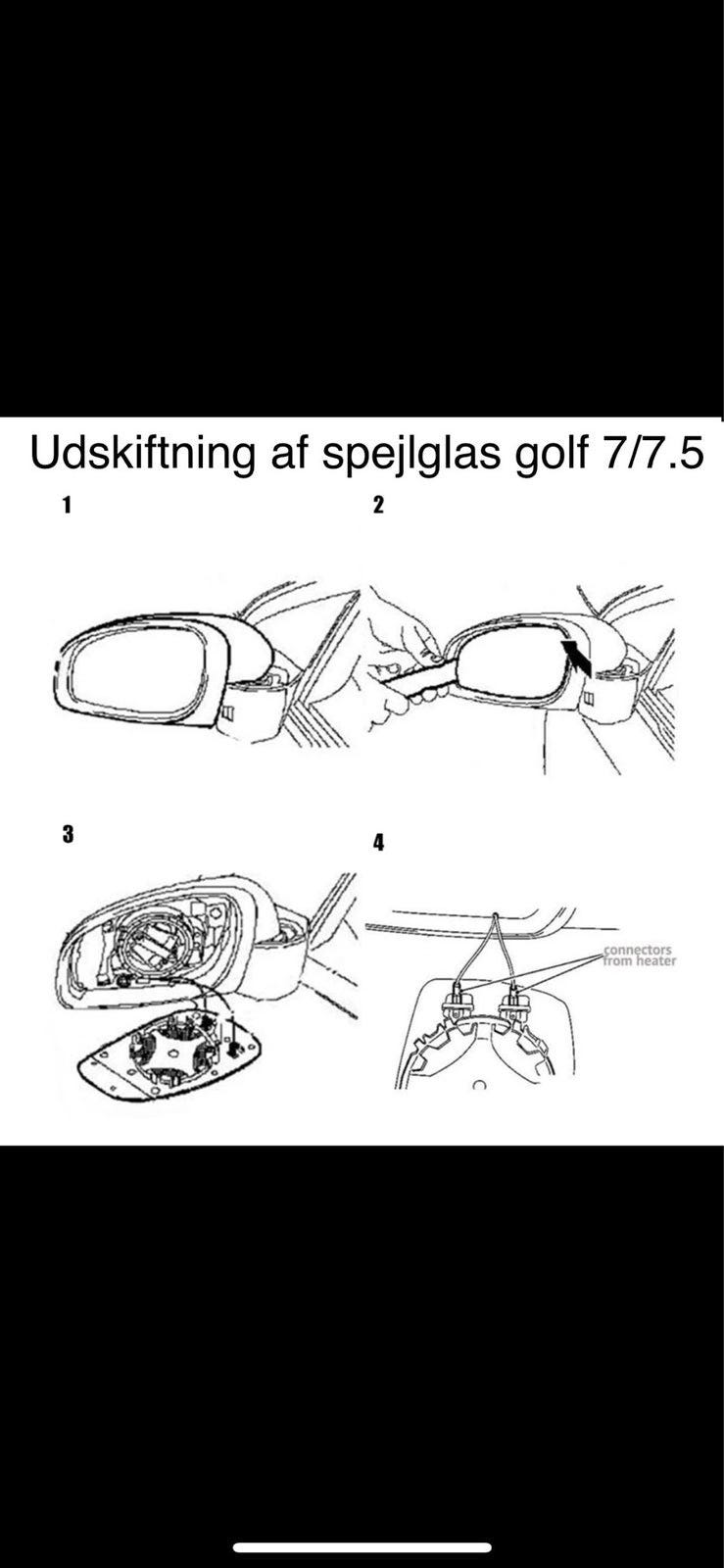 Udskiftning af spejlglas golf 7/7.5

1

2

3

4

connectors from heater