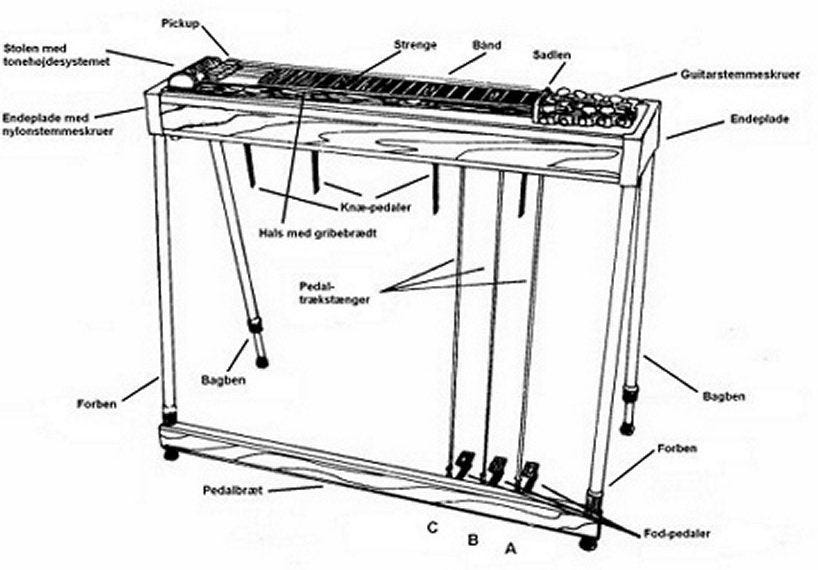 Pickup

Stolen med tonehøjdesystemet

Strenge

Bånd

Sadlen

Guitarstemmeskruer

Endeplade med nylonstemmeskruer

Endeplade

Knæ-pedaler

Hals med gribebrædt

Pedal-trækstænger

Bagben

Forben

Bagben

Forben

Pedalbræt

Fod-pedaler

C

B

A