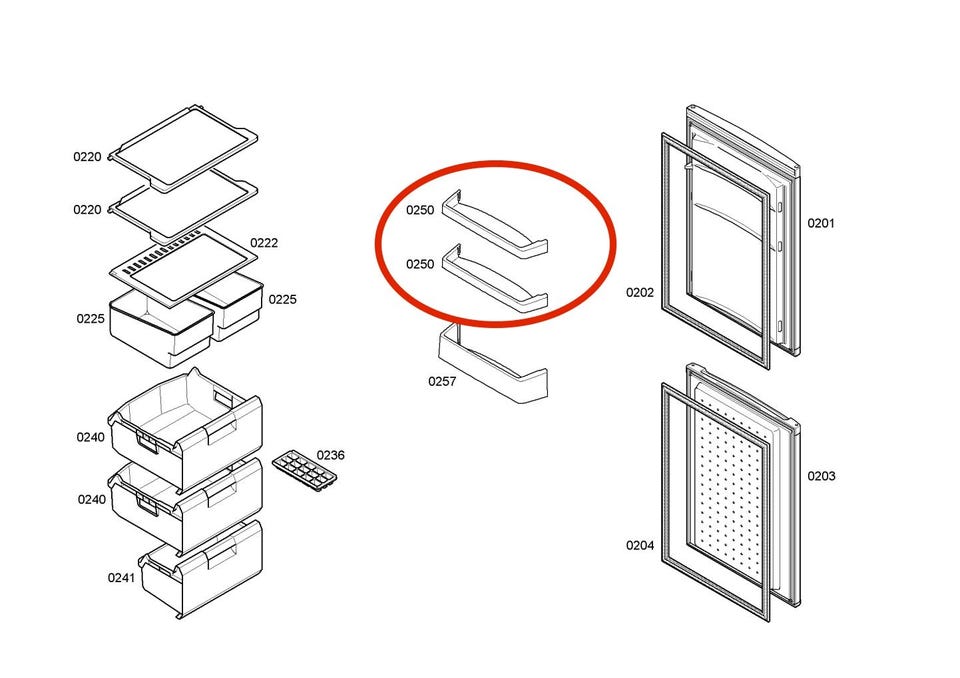 0220
0220
0222
0225
0225
0240
0236
0240
0241
0250
0250
0257
0201
0202
0203
0204