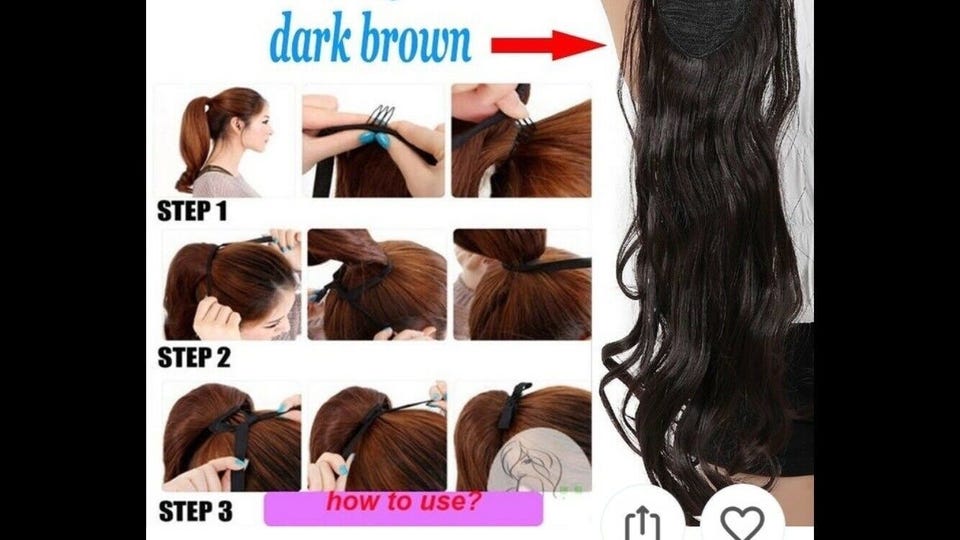 dark brown

STEP 1

STEP 2

STEP 3

how to use?