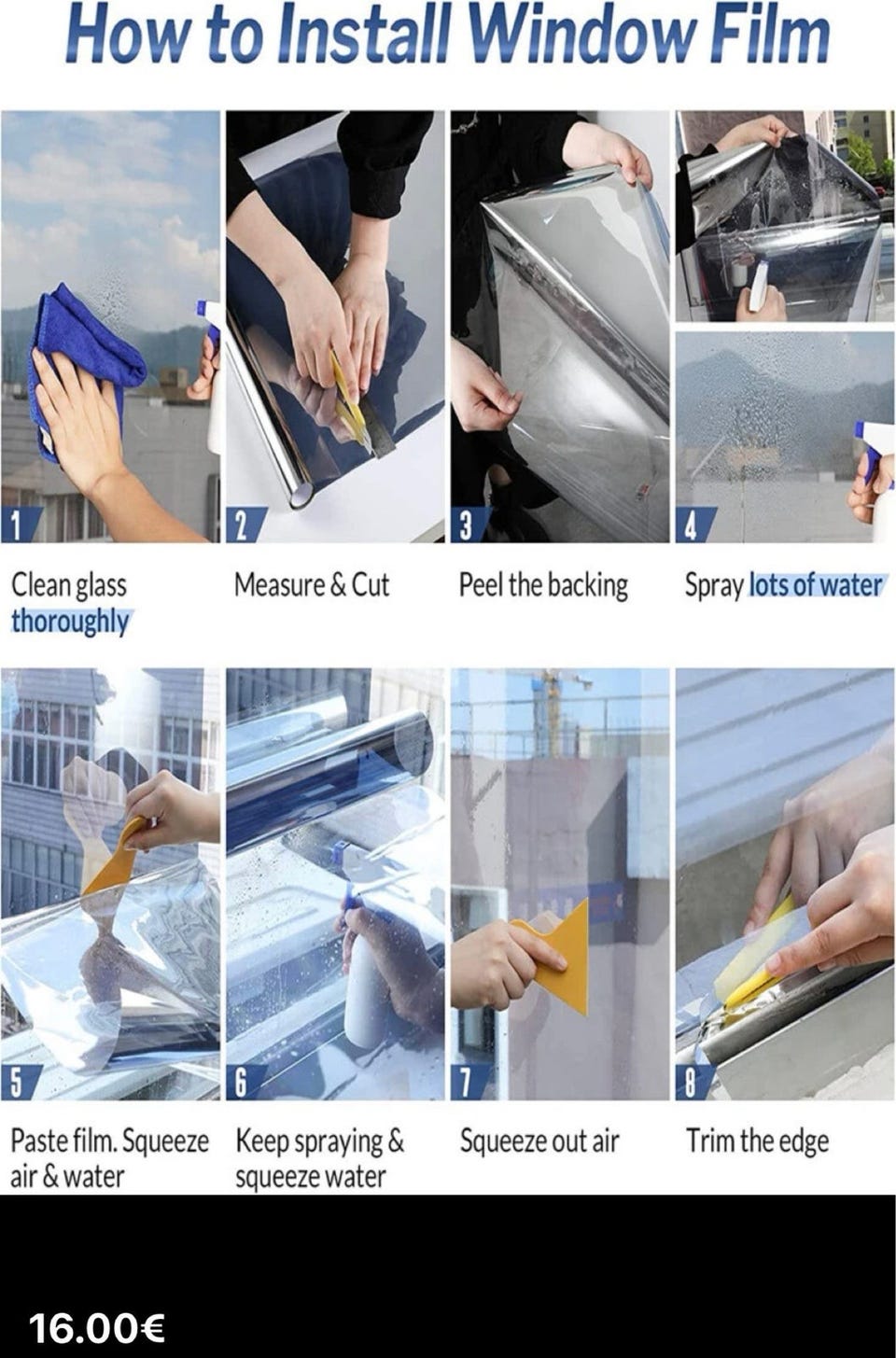 How to Install Window Film

1
Clean glass thoroughly

2
Measure & Cut

3
Peel the backing

4
Spray lots of water

5
Paste film. Squeeze air & water

6
Keep spraying & squeeze water

7
Squeeze out air

8
Trim the edge

16.00€