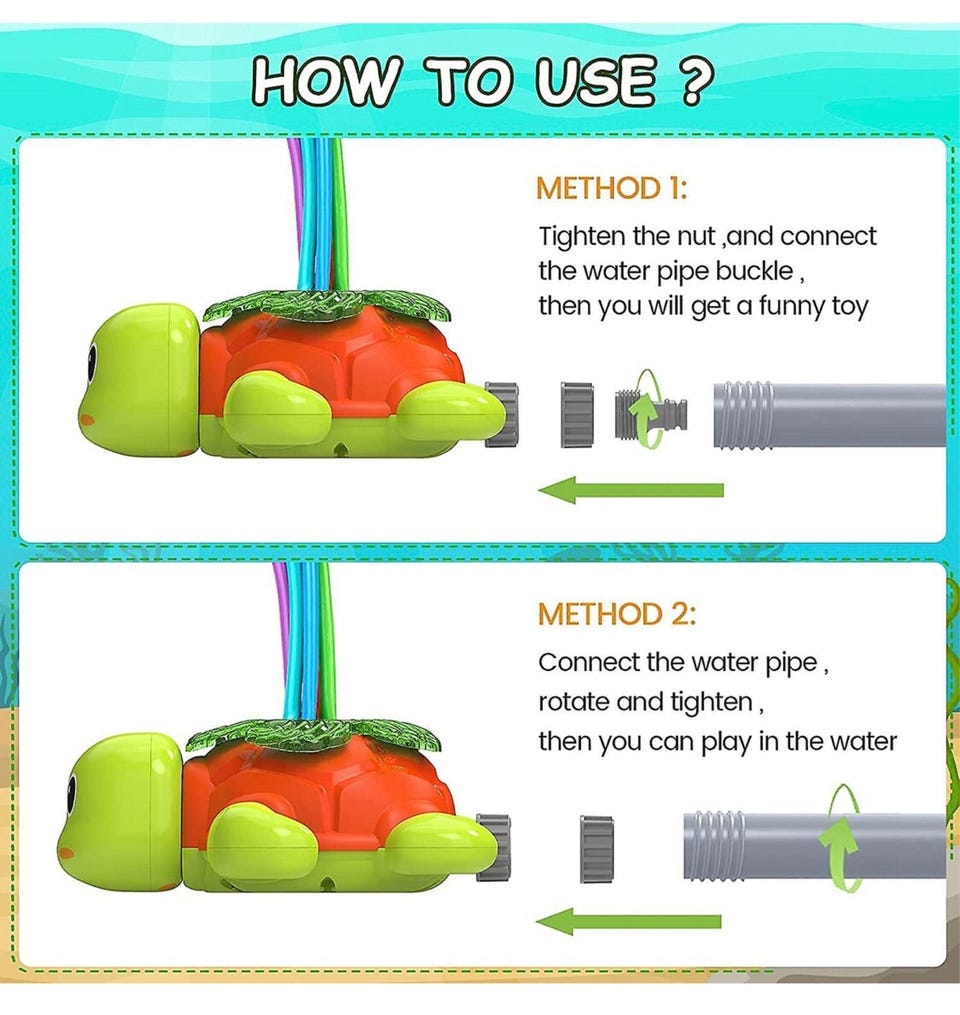 HOW TO USE ?

METHOD 1:

Tighten the nut ,and connect the water pipe buckle , then you will get a funny toy

METHOD 2:

Connect the water pipe , rotate and tighten , then you can play in the water