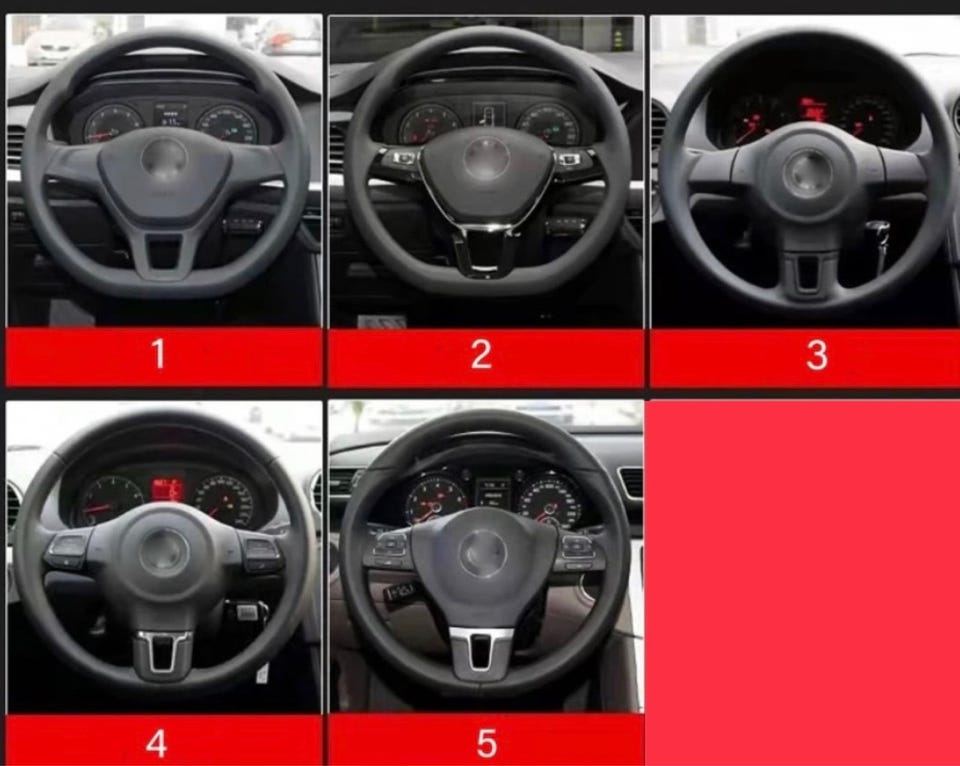 1

2

3

4

5