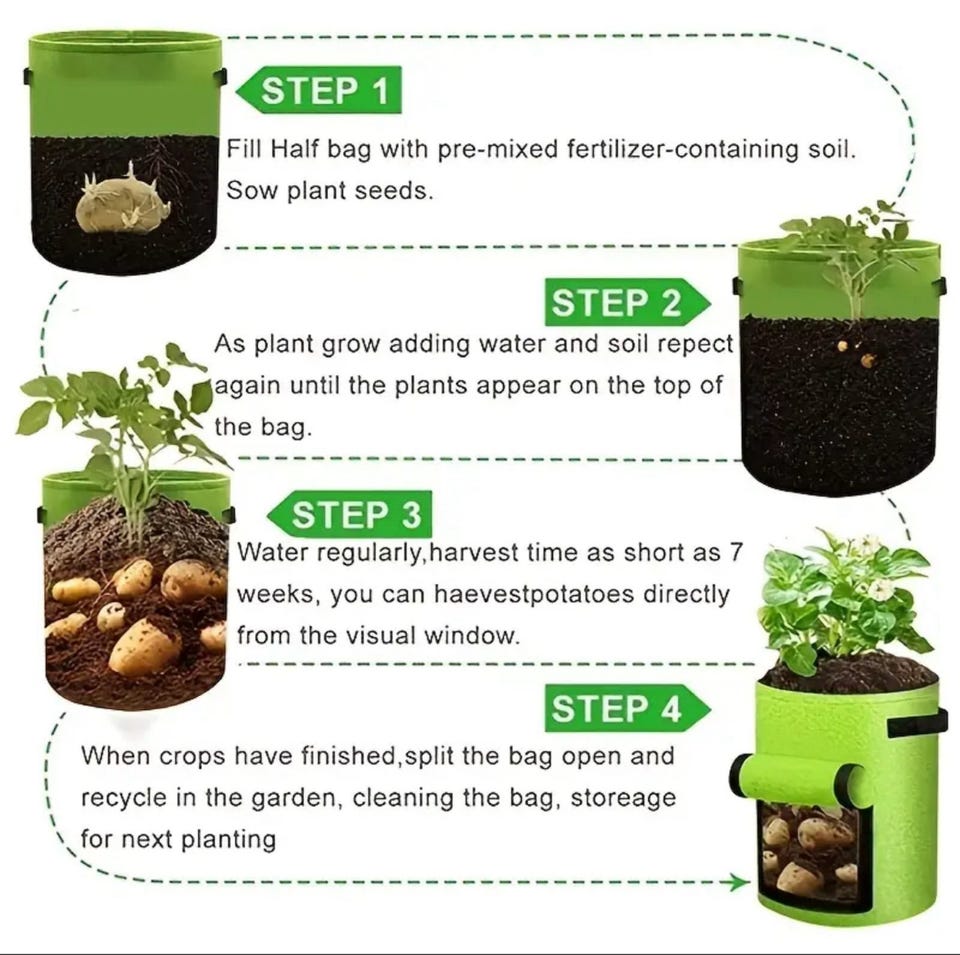 STEP 1

Fill Half bag with pre-mixed fertilizer-containing soil. Sow plant seeds.

STEP 2

As plant grow adding water and soil repect again until the plants appear on the top of the bag.

STEP 3

Water regularly,harvest time as short as 7 weeks, you can haevestpotatoes directly from the visual window.

STEP 4

When crops have finished,split the bag open and recycle in the garden, cleaning the bag, storeage for next planting