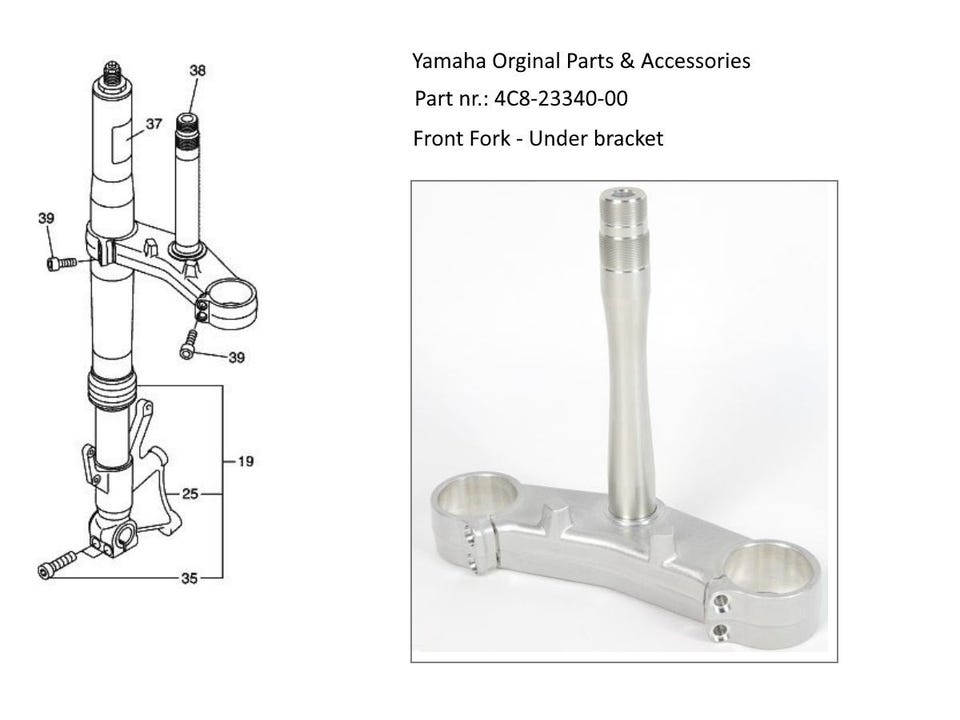 38
37
39
39
19
25
35

Yamaha Orginal Parts & Accessories

Part nr.: 4C8-23340-00

Front Fork - Under bracket