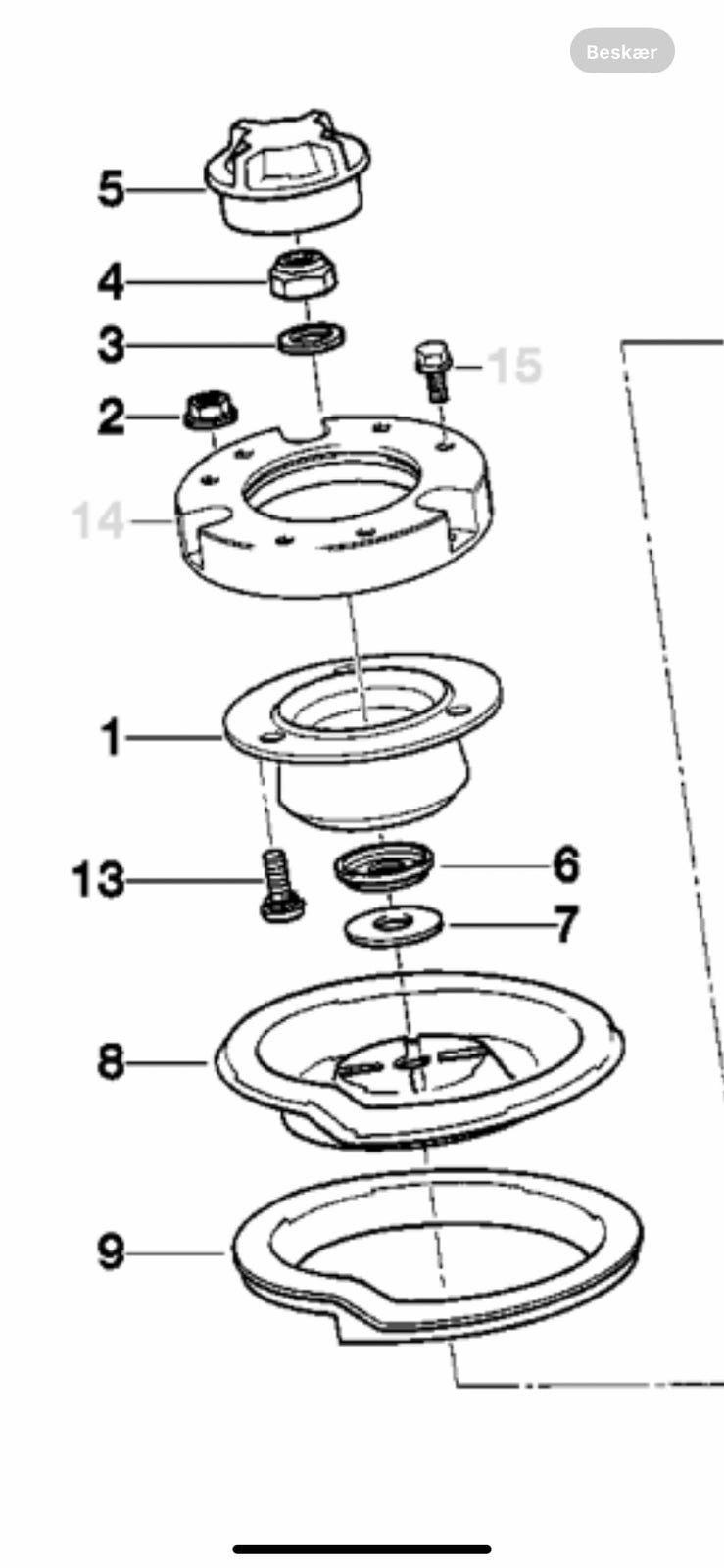 Beskær

5
4
3
15
2
14
1
13
6
7
8
9