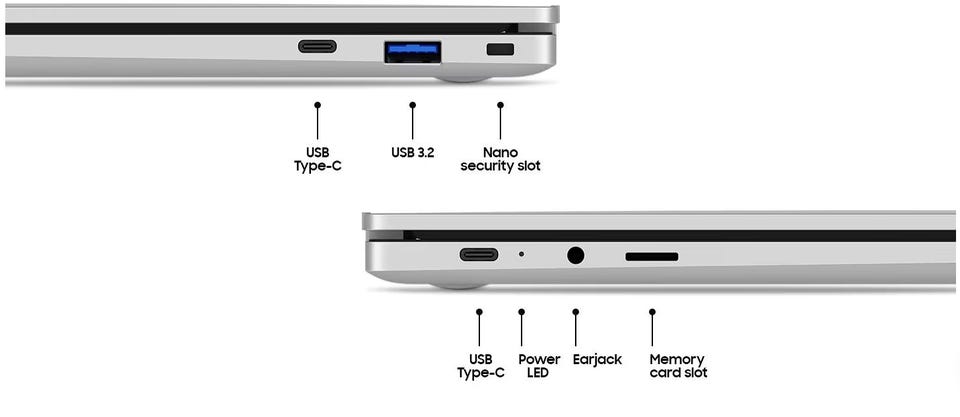 USB Type-C

USB 3.2

Nano security slot

USB Type-C

Power LED

Earjack

Memory card slot