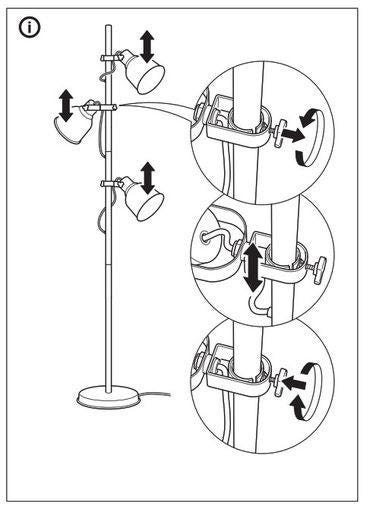 i