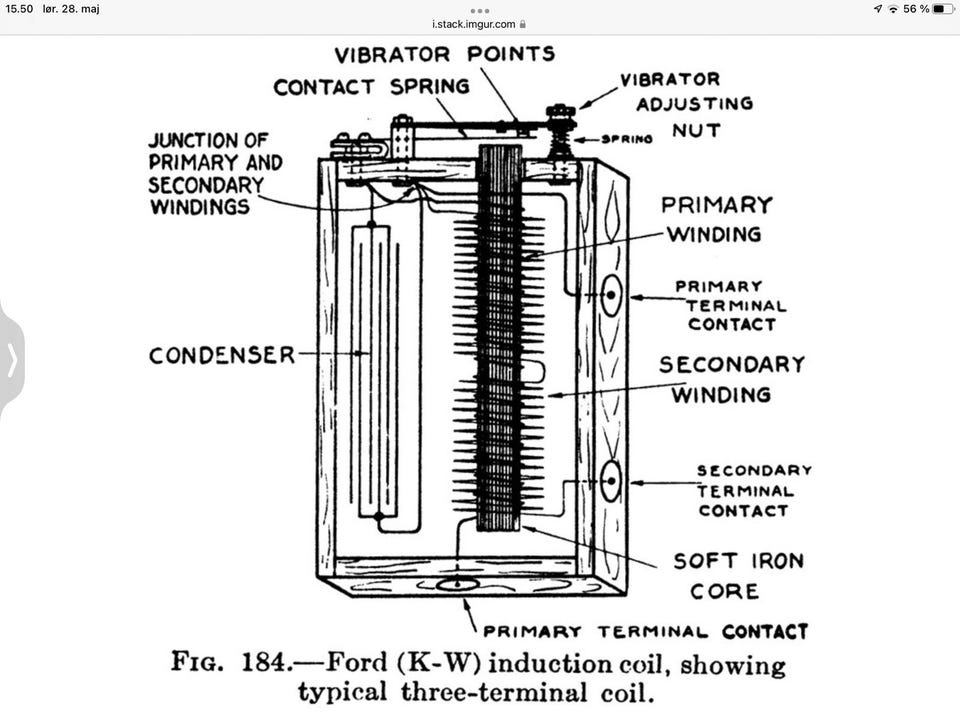 15.50 lør. 28. maj

i.stack.imgur.com

56 %

VIBRATOR POINTS

CONTACT SPRING

VIBRATOR ADJUSTING NUT

SPRING

JUNCTION OF PRIMARY AND SECONDARY WINDINGS

PRIMARY WINDING

PRIMARY TERMINAL CONTACT

CONDENSER

SECONDARY WINDING

SECONDARY TERMINAL CONTACT

SOFT IRON CORE

PRIMARY TERMINAL CONTACT

FIG. 184.—Ford (K-W) induction coil, showing typical three-terminal coil.