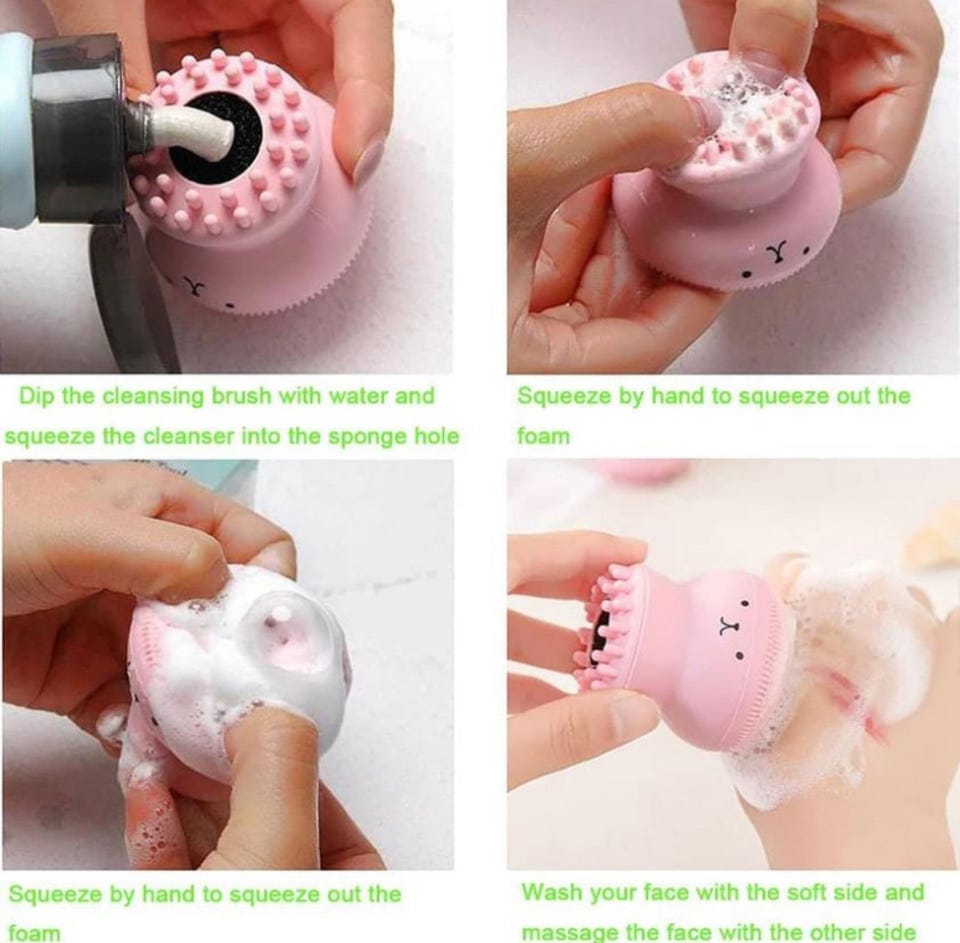 Dip the cleansing brush with water and squeeze the cleanser into the sponge hole

Squeeze by hand to squeeze out the foam

Squeeze by hand to squeeze out the foam

Wash your face with the soft side and massage the face with the other side