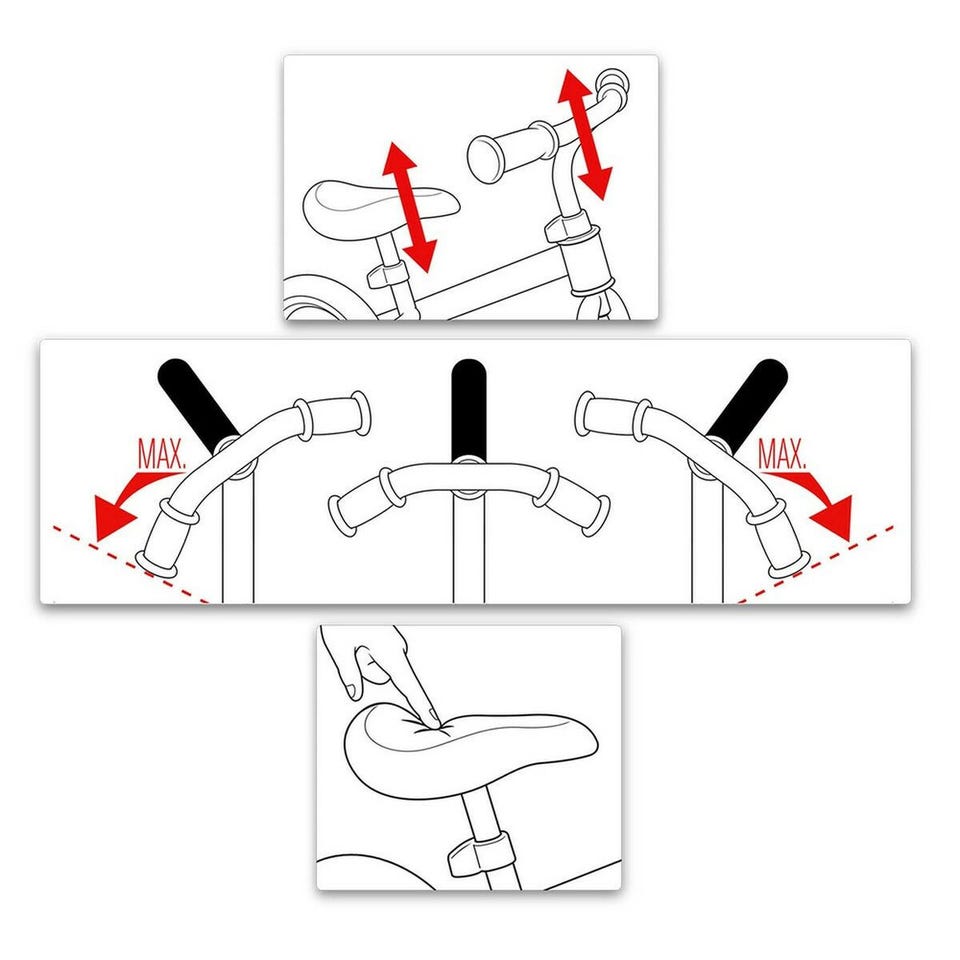 MAX.

MAX.