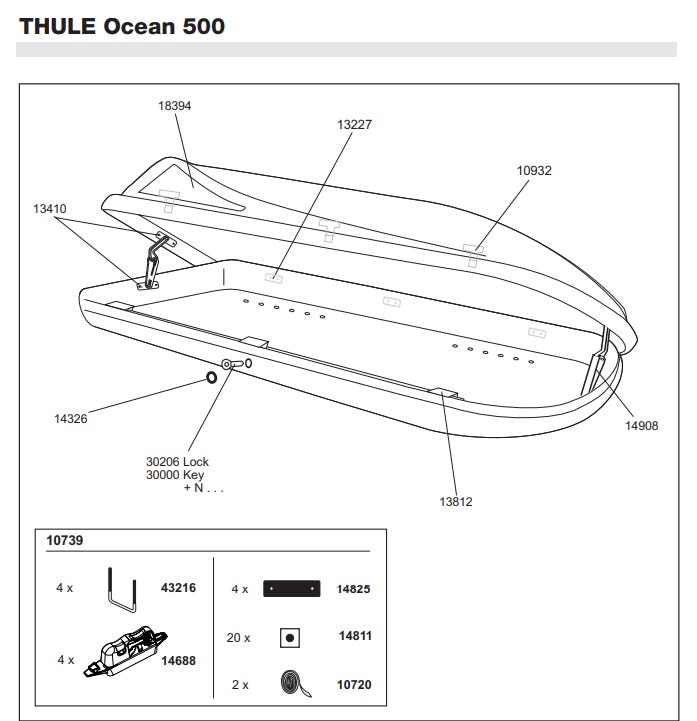 THULE Ocean 500

18394

13227

10932

13410

14326

30206 Lock
30000 Key
+ N . . .

13812

14908

10739

4 x 43216

4 x 14688

4 x 14825

20 x 14811

2 x 10720