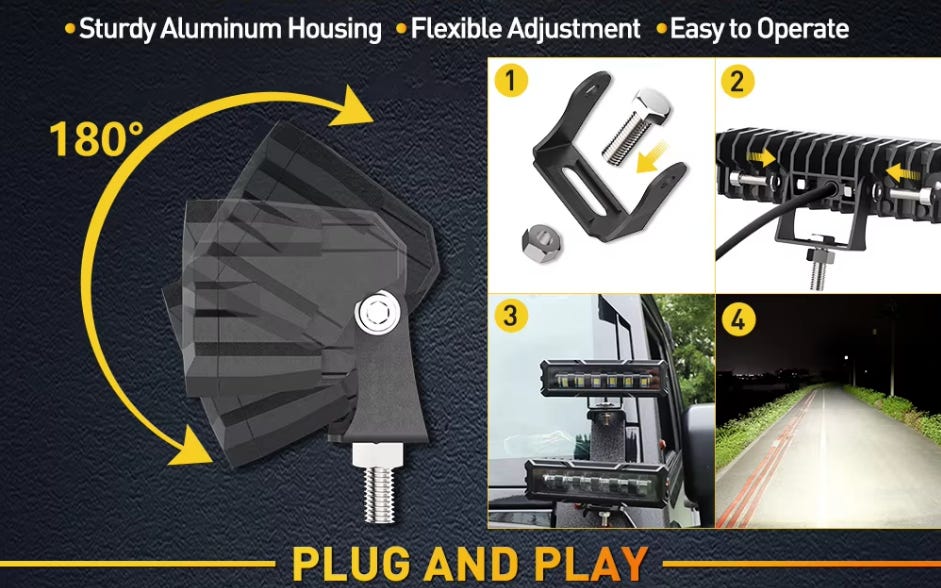 • Sturdy Aluminum Housing • Flexible Adjustment • Easy to Operate

180°

1

2

3

4

PLUG AND PLAY