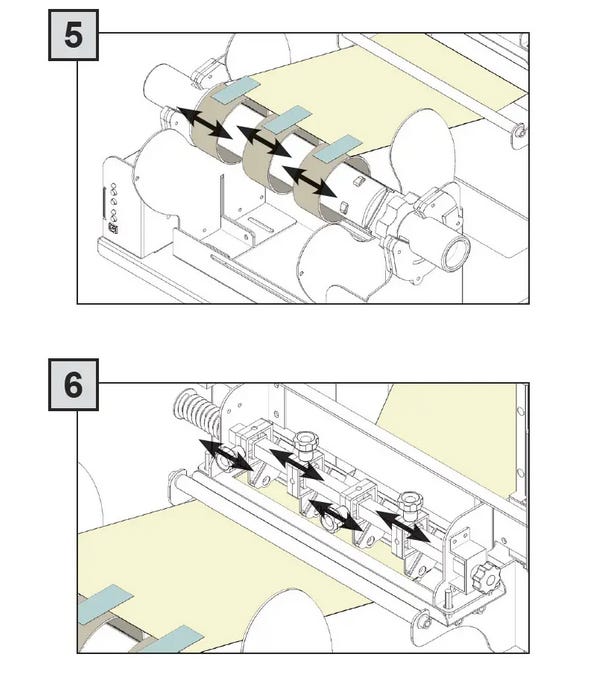 5

6