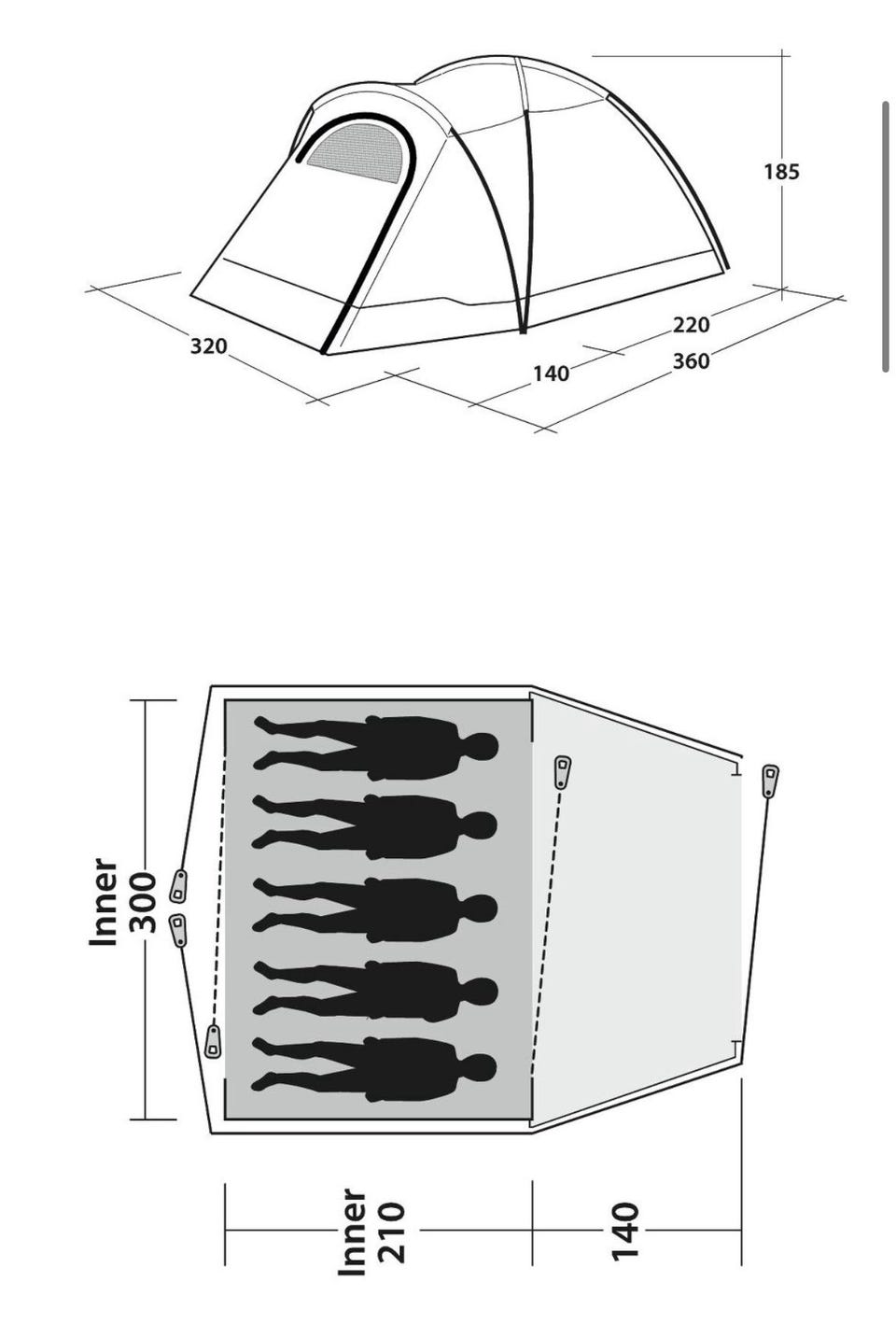 185

320

220

140

360

Inner
300

Inner
210

140