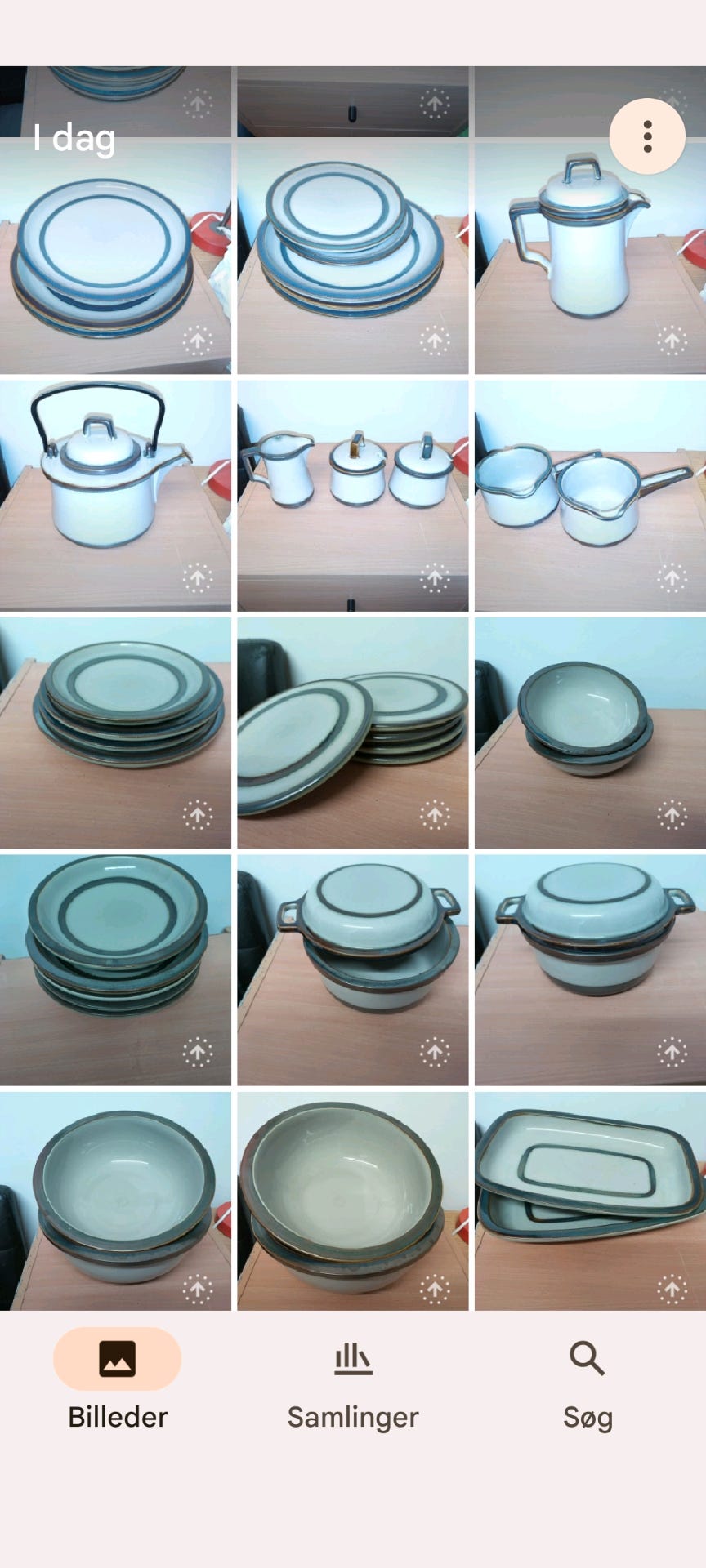 I dag

Billeder
Samlinger
Søg