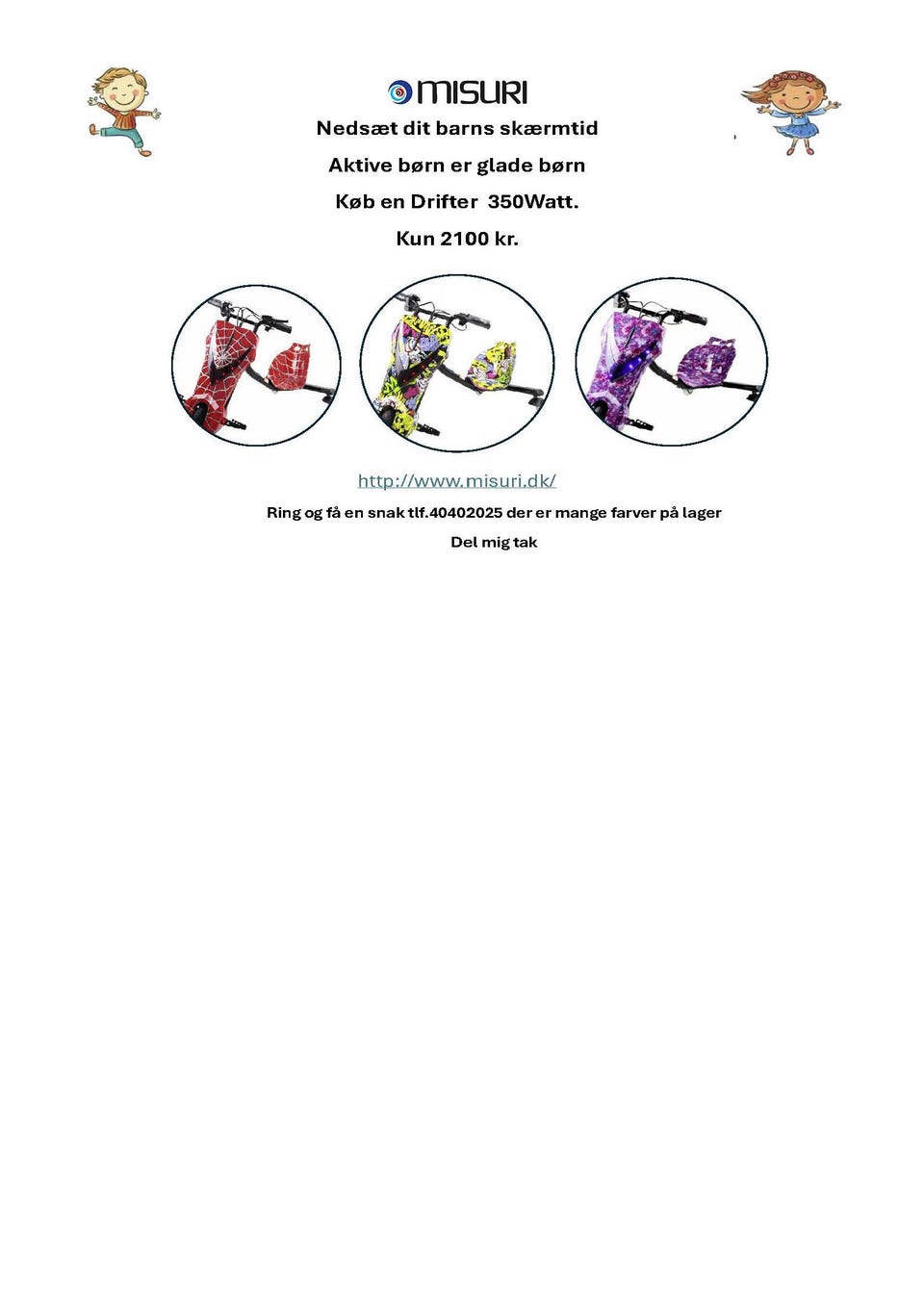 MISURI

Nedsæt dit barns skærmtid

Aktive børn er glade børn

Køb en Drifter 350Watt.

Kun 2100 kr.

http://www.misuri.dk/

Ring og få en snak tlf.40402025 der er mange farver på lager

Del mig tak