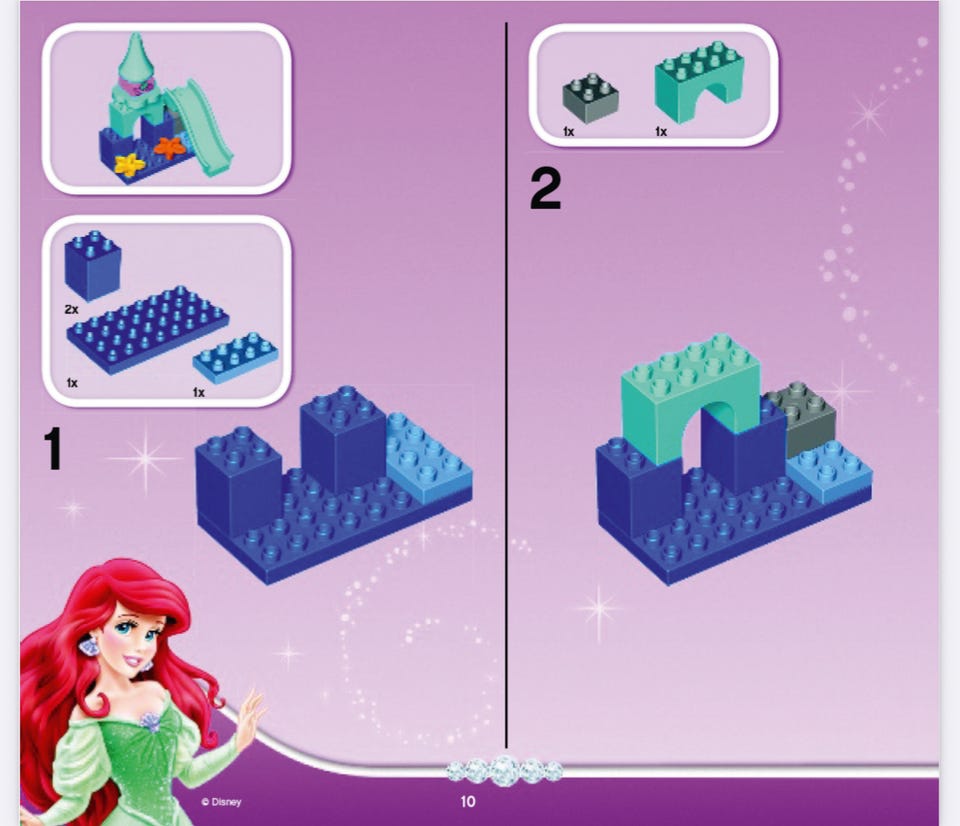 2x

1x

1x

1

1x

1x

2

© Disney

10