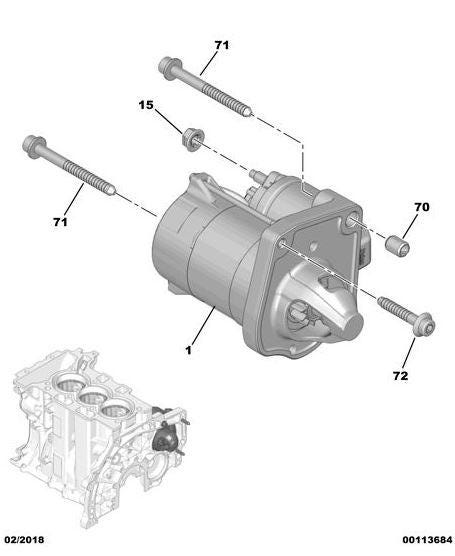 71

15

71

70

1

72

02/2018

00113684