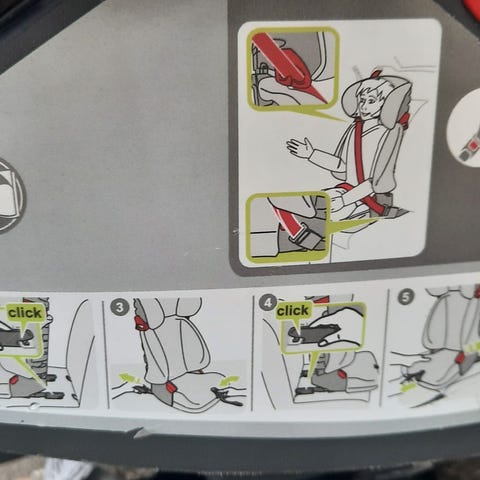 click

3

4

click

5