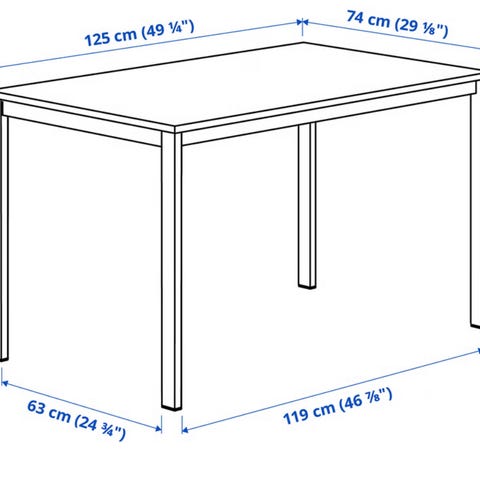 125 cm (49 ¼")

74 cm (29 ⅛")

63 cm (24 ¾")

119 cm (46 ⅞")