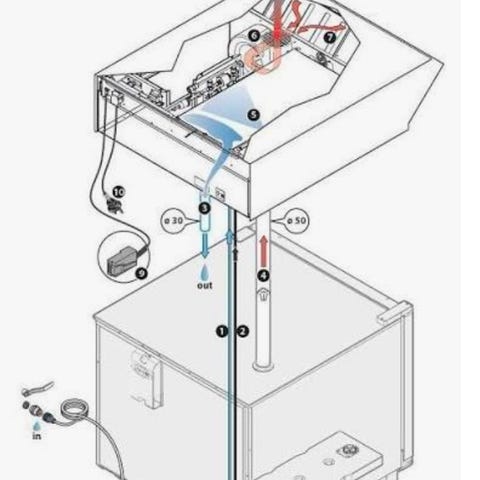 6
7
5
10
3
ø 30
ø 50
9
out
4
1
2
in