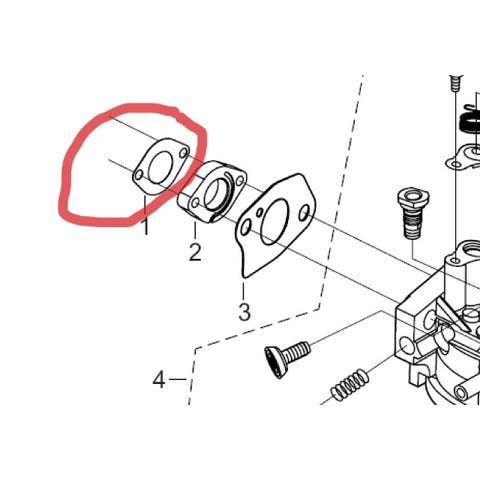 1
2
3
4