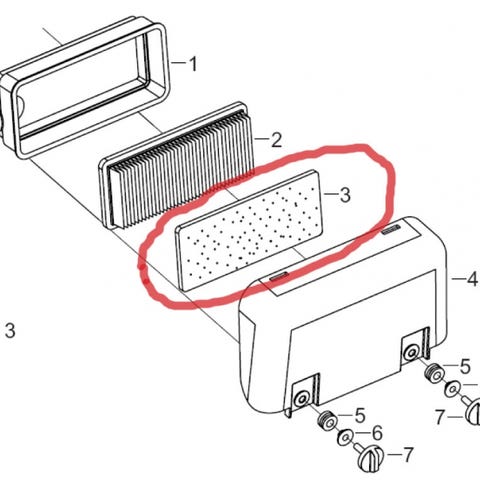 1
2
3
4
3
5
5
6
7
7