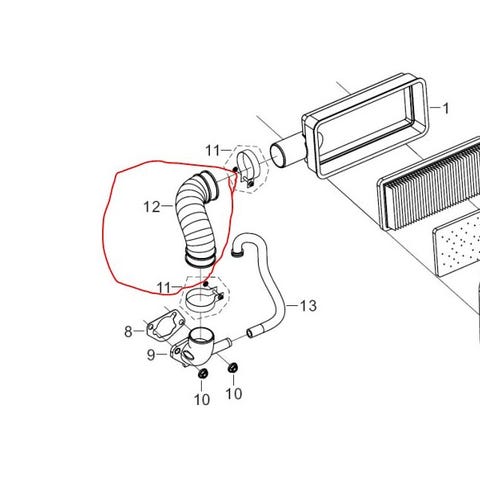 1
11
12
11
13
8
9
10
10