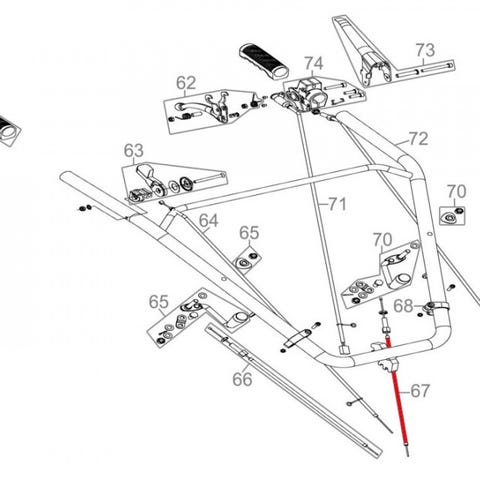 73
74
62
72
63
70
71
64
65
70
65
68
66
67