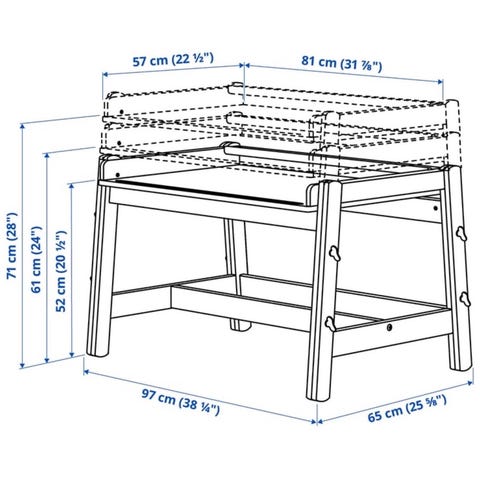 57 cm (22 ½")
81 cm (31 ⅞")
71 cm (28")
61 cm (24")
52 cm (20 ½")
97 cm (38 ¼")
65 cm (25 ⅝")