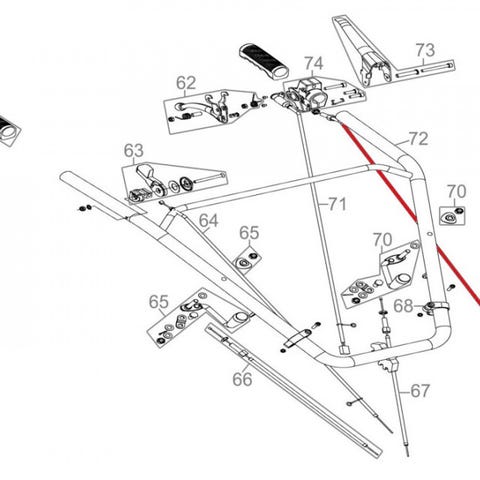 73
74
62
72
63
70
71
64
65
70
65
68
66
67