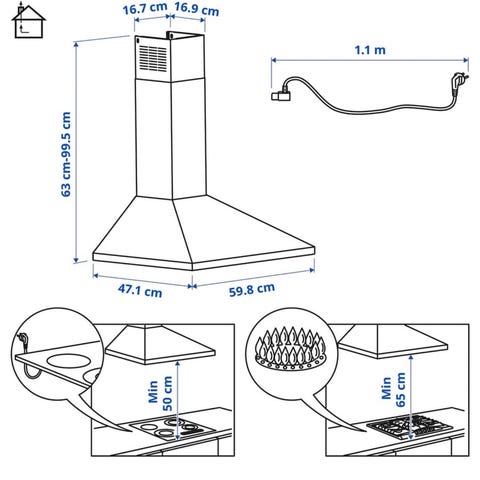 16.7 cm
16.9 cm
1.1 m
63 cm-99.5 cm
47.1 cm
59.8 cm
Min 50 cm
Min 65 cm