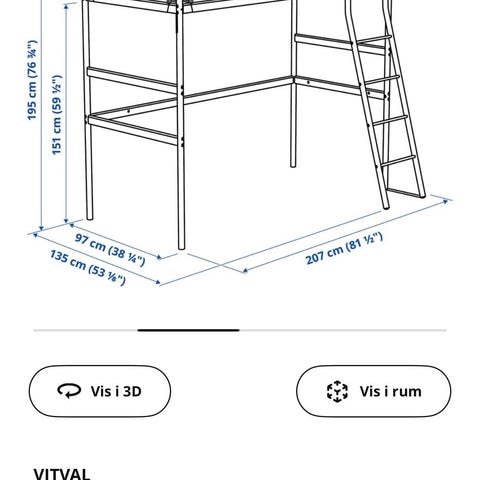 195 cm (76 ¾")
151 cm (59 ½")
97 cm (38 ¼")
135 cm (53 ⅛")
207 cm (81 ½")

Vis i 3D

Vis i rum

VITVAL