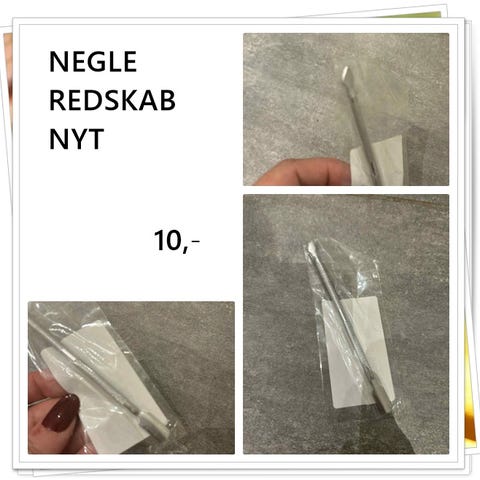 NEGLE
REDSKAB
NYT

10,-