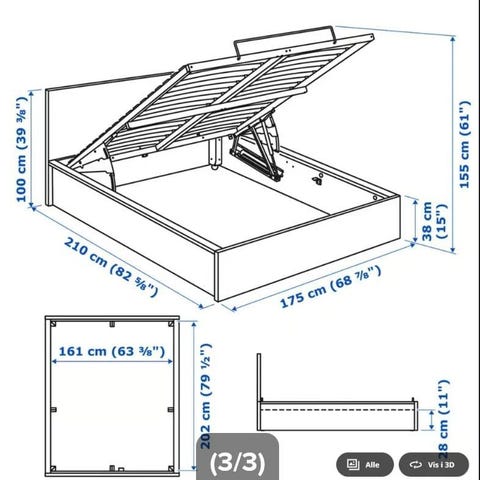 100 cm (39 ³⁄₈")

155 cm (61")

38 cm (15")

210 cm (82 ⁵⁄₈")

175 cm (68 ⁷⁄₈")

161 cm (63 ³⁄₈")

202 cm (79 ½")

28 cm (11")

(3/3)

Alle

Vis i 3D