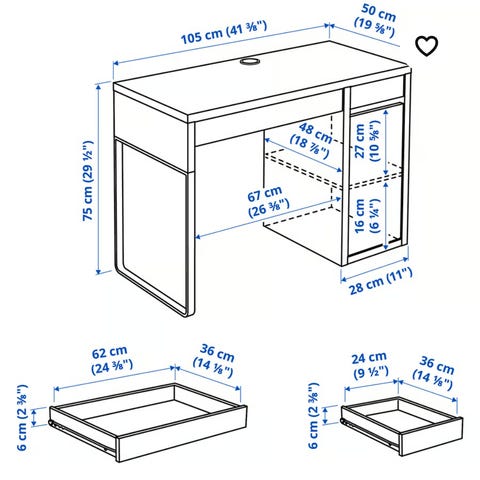 105 cm (41 ⅜")

50 cm (19 ⅝")

75 cm (29 ½")

48 cm (18 ⅞")

27 cm (10 ⅝")

67 cm (26 ⅜")

16 cm (6 ¼")

28 cm (11")

62 cm (24 ⅜")

36 cm (14 ⅛")

6 cm (2 ⅜")

24 cm (9 ½")

36 cm (14 ⅛")

6 cm (2 ⅜")