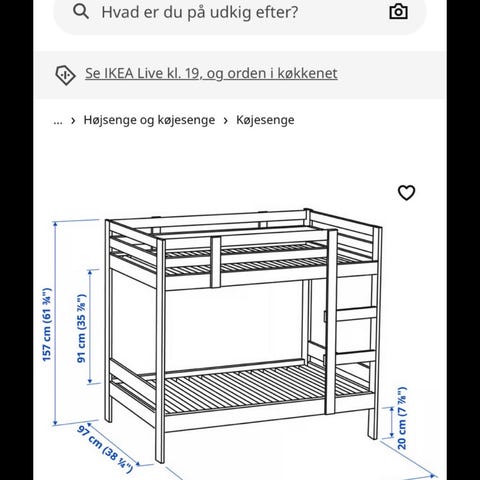 Hvad er du på udkig efter?

Se IKEA Live kl. 19, og orden i køkkenet

... › Højsenge og køjesenge › Køjesenge

157 cm (61 ¾")
91 cm (35 ⅞")
97 cm (38 ¼")
20 cm (7 ⅞")